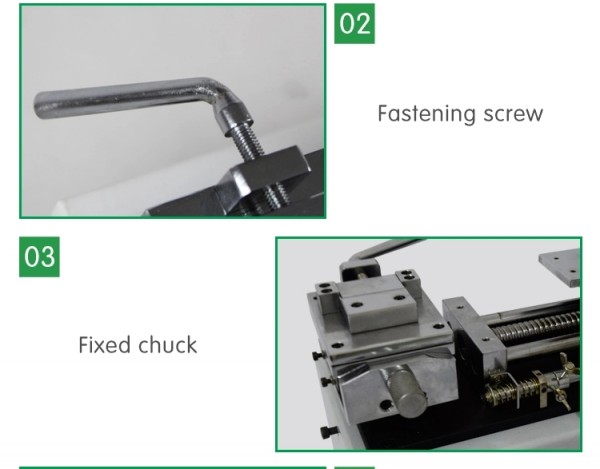 02

Fastening screw

03

Fixed chuck