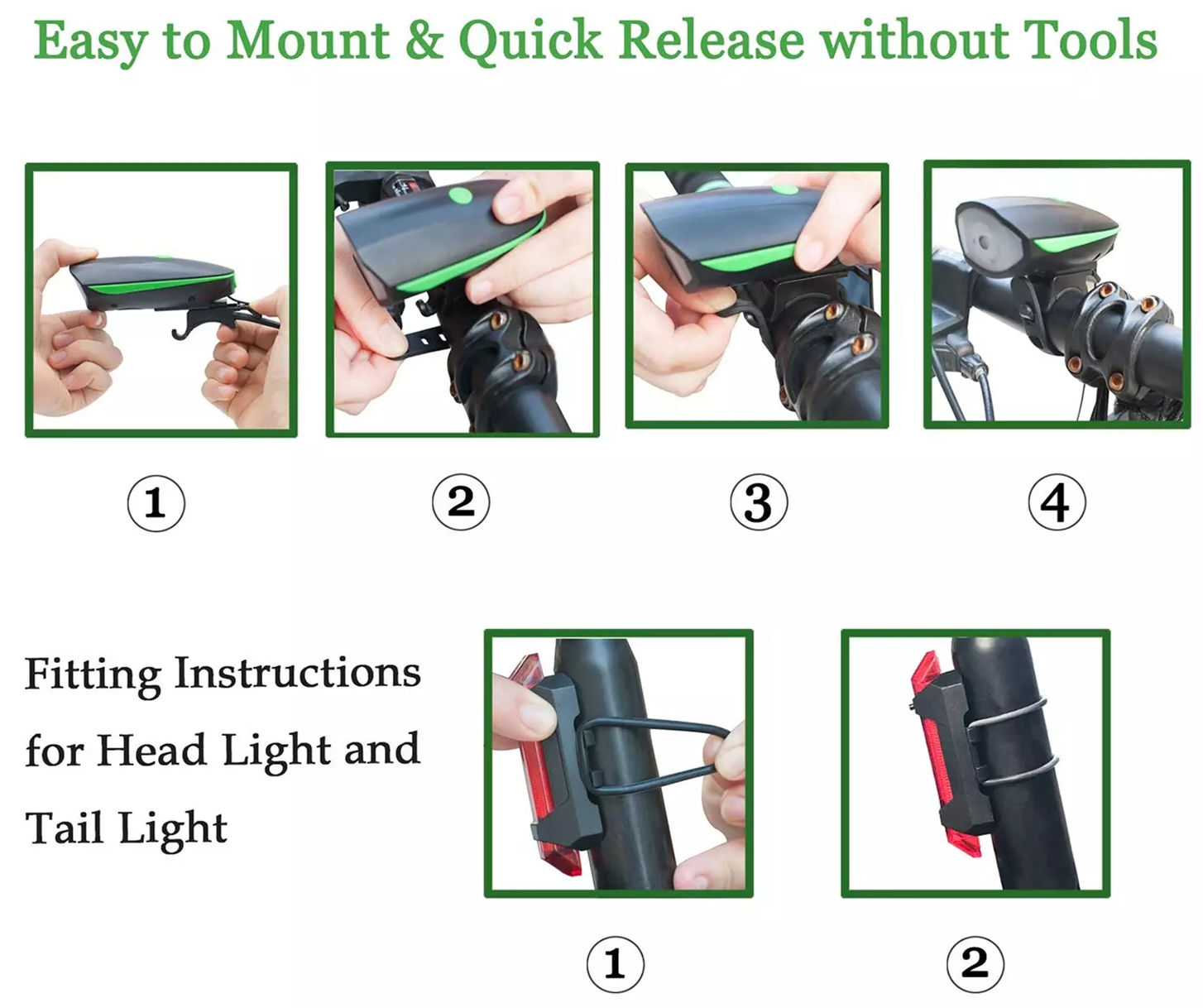 Easy to Mount & Quick Release without Tools

①

②

③

④

Fitting Instructions for Head Light and Tail Light

①

②