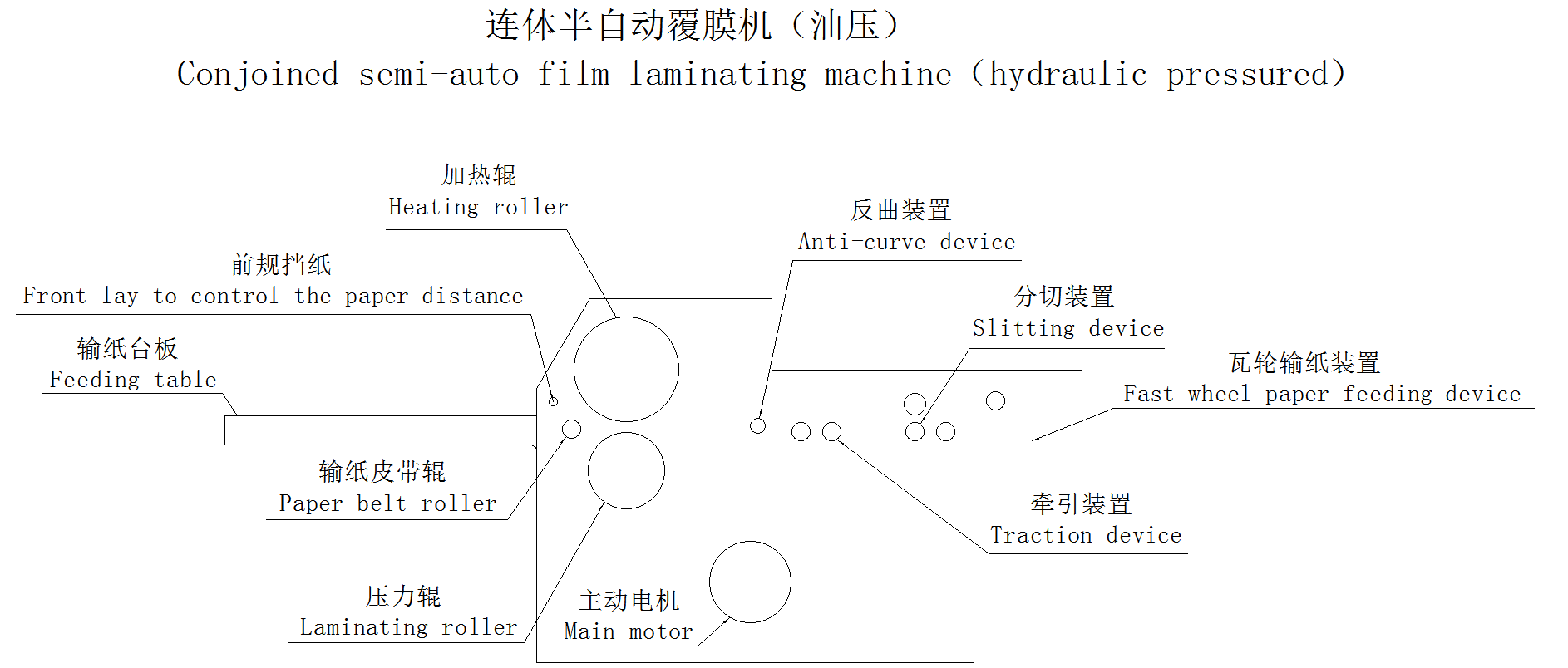 连体半自动覆膜机（油压）
Conjoined semi-auto film laminating machine (hydraulic pressured)

加热辊
Heating roller

反曲装置
Anti-curve device

前规挡纸
Front lay to control the paper distance

分切装置
Slitting device

输纸台板
Feeding table

瓦轮输纸装置
Fast wheel paper feeding device

输纸皮带辊
Paper belt roller

牵引装置
Traction device

压力辊
Laminating roller

主动电机
Main motor