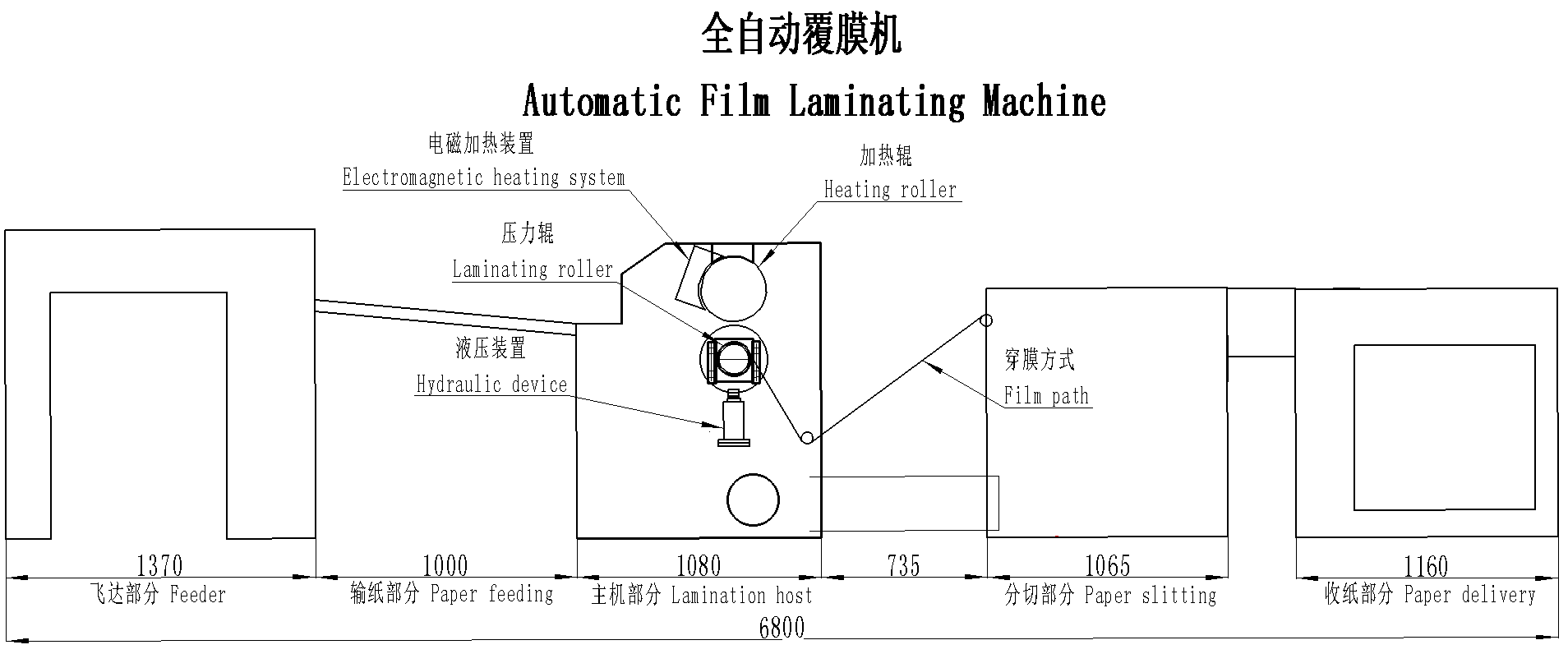 全自动覆膜机

Automatic Film Laminating Machine

电磁加热装置
Electromagnetic heating system

加热辊
Heating roller

压力辊
Laminating roller

液压装置
Hydraulic device

穿膜方式
Film path

1370
飞达部分 Feeder

1000
输纸部分 Paper feeding

1080
主机部分 Lamination host

735

1065
分切部分 Paper slitting

1160
收纸部分 Paper delivery

6800